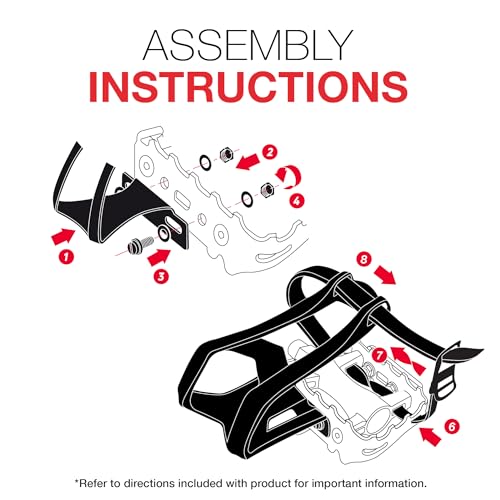 ASSEMBLY
INSTRUCTIONS

2

4

1

3

8

7

6

*Refer to directions included with product for important information.